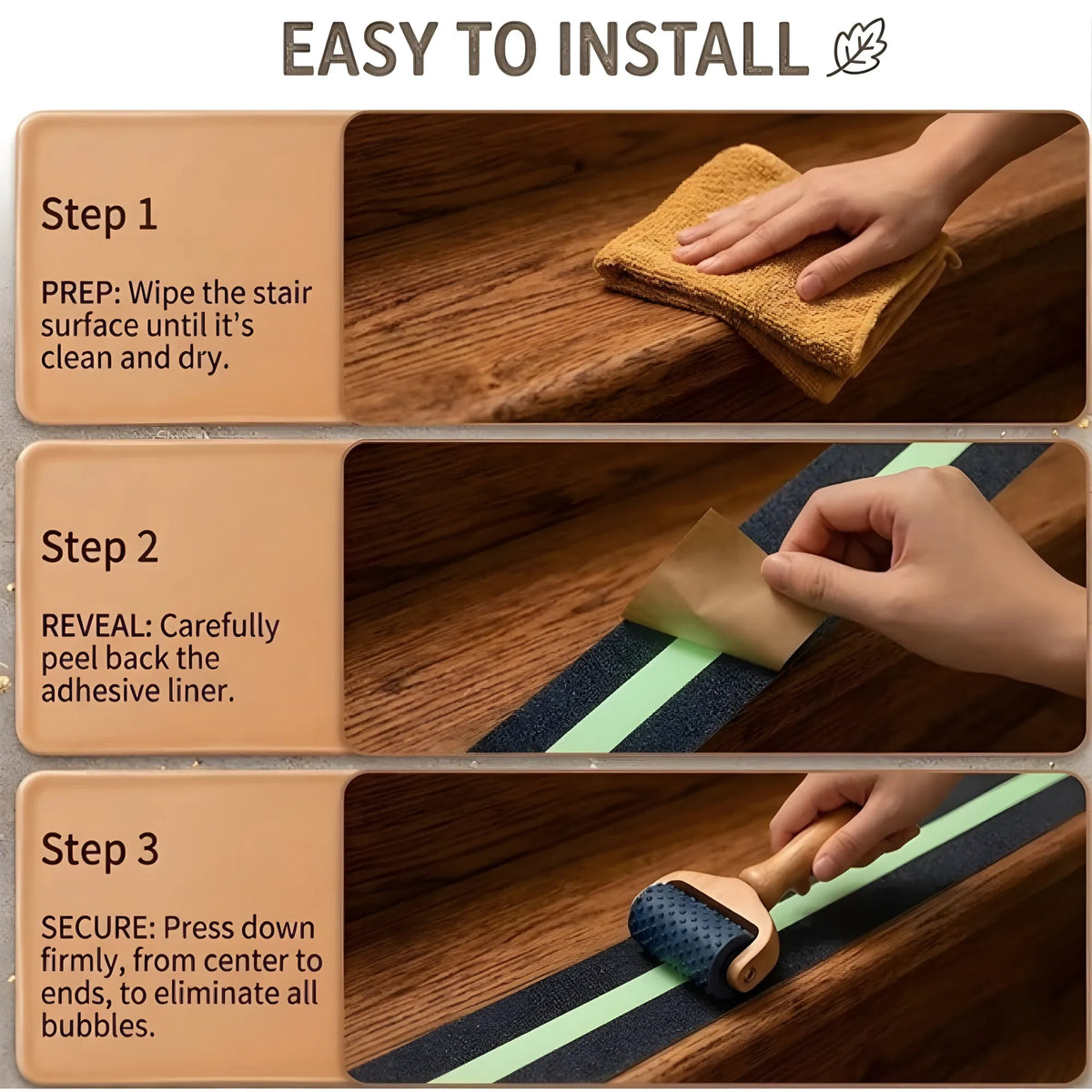 EASY TO INSTALL

Step 1

PREP: Wipe the stair surface until it's clean and dry.

Step 2

REVEAL: Carefully peel back the adhesive liner.

Step 3

SECURE: Press down firmly, from center to ends, to eliminate all bubbles.